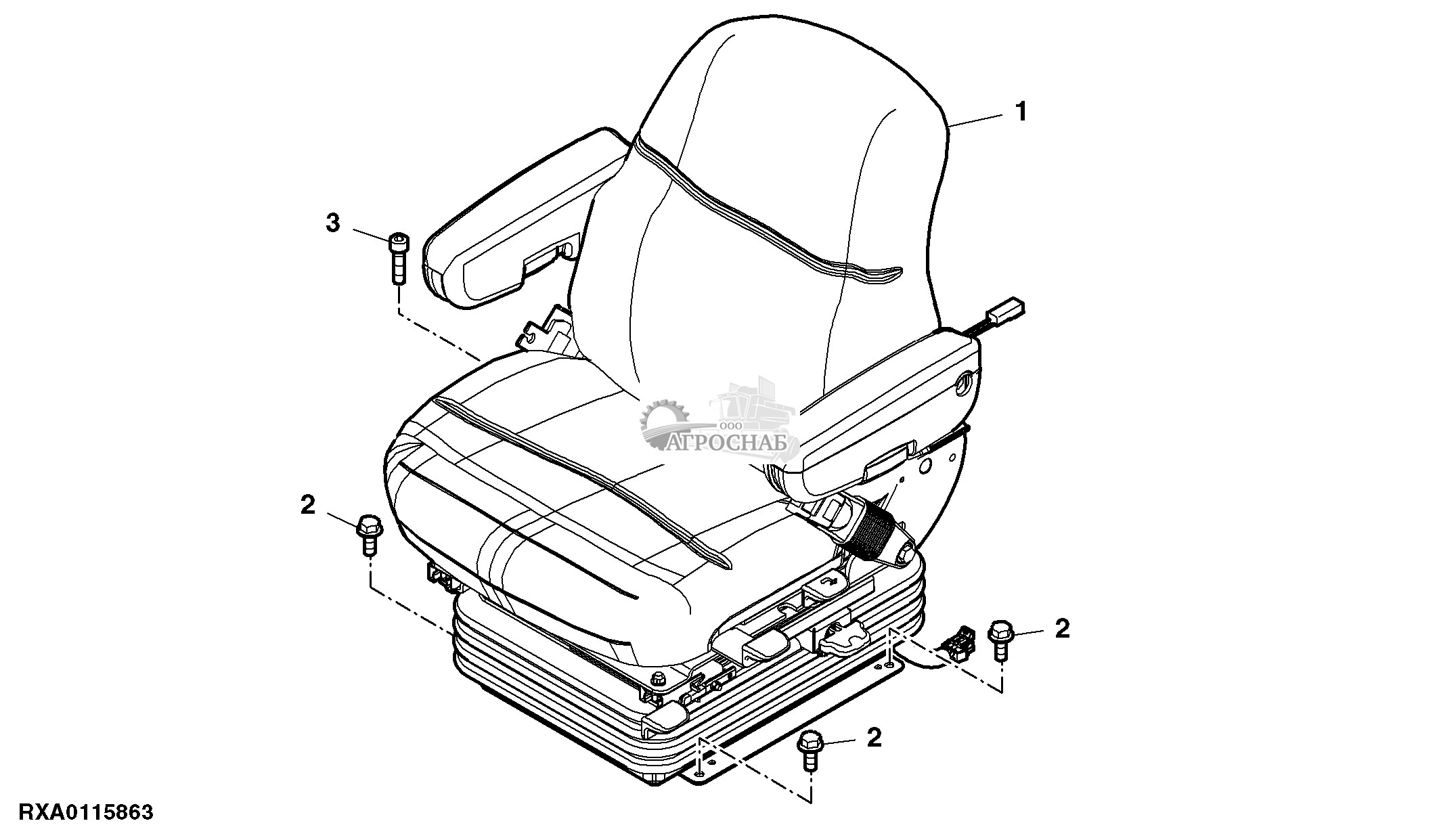 1
3
ООО
АГРОСНАБ
2
2
2
RXA0115863